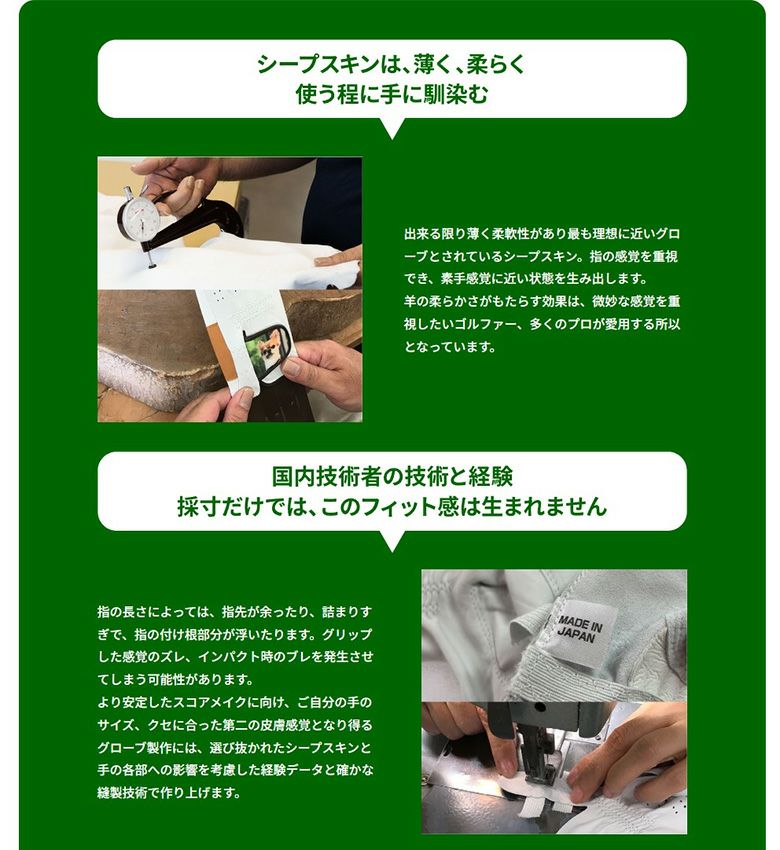 シープスキンは、薄く、柔らく
使う程に手に馴染む

出来る限り薄く柔軟性があり最も理想に近いグローブとされているシープスキン。指の感覚を重視でき、素手感覚に近い状態を生み出します。
羊の柔らかさがもたらす効果は、微妙な感覚を重視したいゴルファー、多くのプロが愛用する所以となっています。

国内技術者の技術と経験
採寸だけでは、このフィット感は生まれません

指の長さによっては、指先が余ったり、詰まりすぎで、指の付け根部分が浮いたります。グリップした感覚のズレ、インパクト時のブレを発生させてしまう可能性があります。
より安定したスコアメイクに向け、ご自分の手のサイズ、クセに合った第二の皮膚感覚となり得るグローブ製作には、選び抜かれたシープスキンと手の各部への影響を考慮した経験データと確かな縫製技術で作り上げます。

MADE IN JAPAN