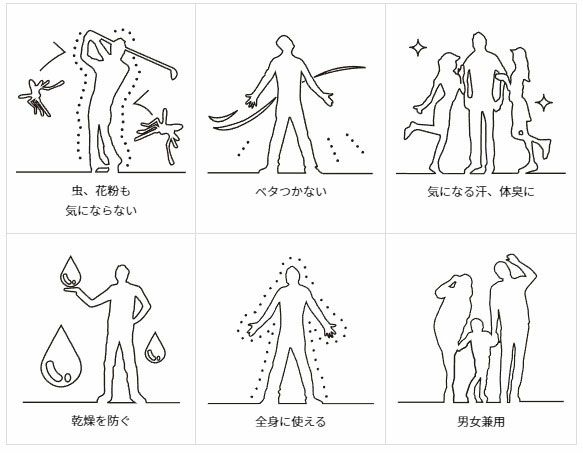 虫、花粉も
気にならない

ベタつかない

気になる汗、体臭に

乾燥を防ぐ

全身に使える

男女兼用