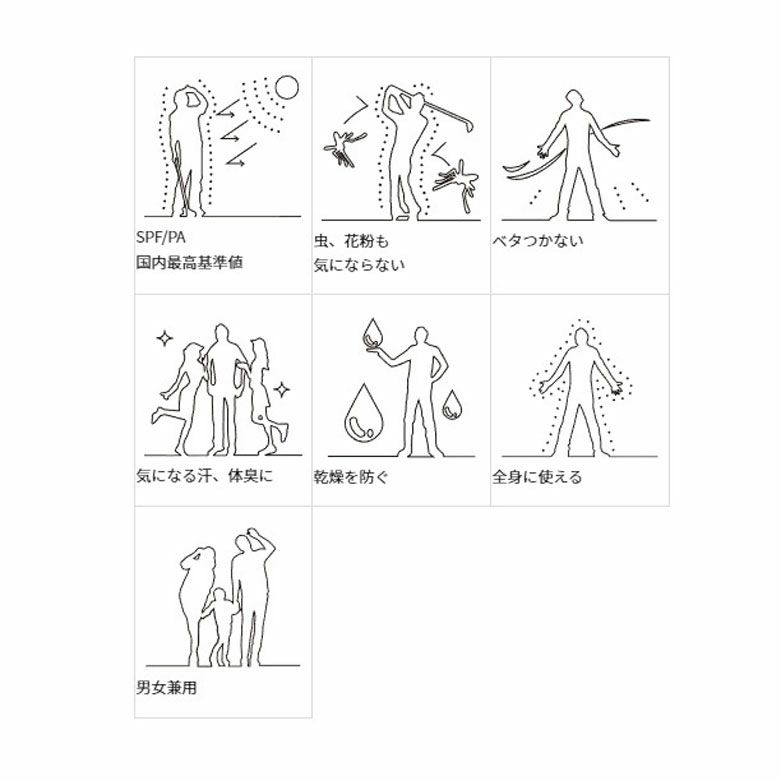 SPF/PA
国内最高基準値

虫、花粉も
気にならない

ベタつかない

気になる汗、体臭に

乾燥を防ぐ

全身に使える

男女兼用