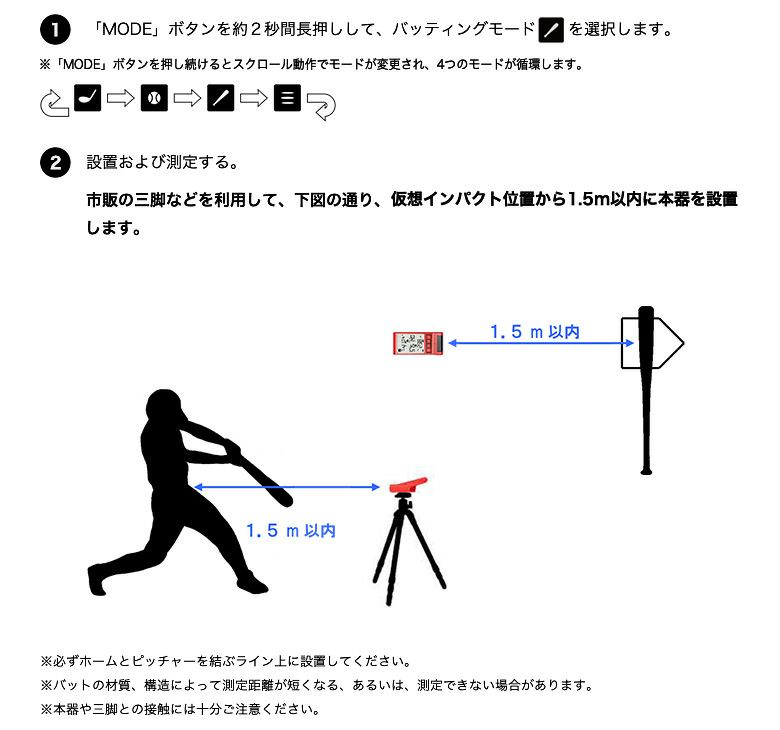 1 「MODE」ボタンを約２秒間長押しして、バッティングモード を選択します。

※「MODE」ボタンを押し続けるとスクロール動作でモードが変更され、4つのモードが循環します。

2 設置および測定する。

市販の三脚などを利用して、下図の通り、仮想インパクト位置から1.5m以内に本器を設置します。

１．５ ｍ 以内

１．５ ｍ 以内

※必ずホームとピッチャーを結ぶライン上に設置してください。
※バットの材質、構造によって測定距離が短くなる、あるいは、測定できない場合があります。
※本器や三脚との接触には十分ご注意ください。