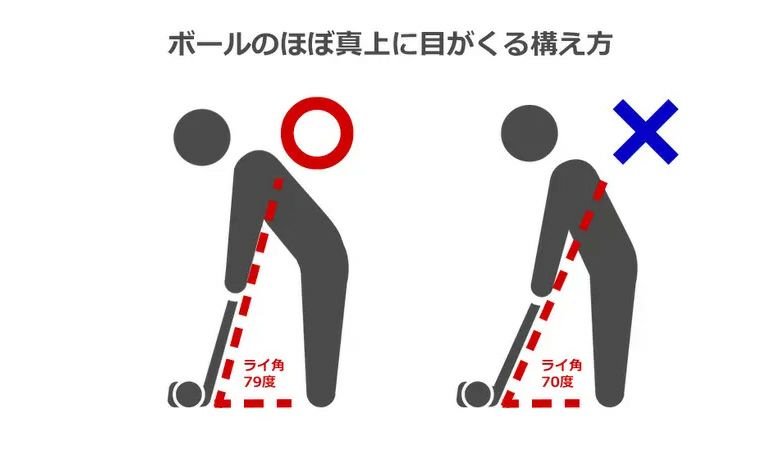 ボールのほぼ真上に目がくる構え方

ライ角
79度

ライ角
70度