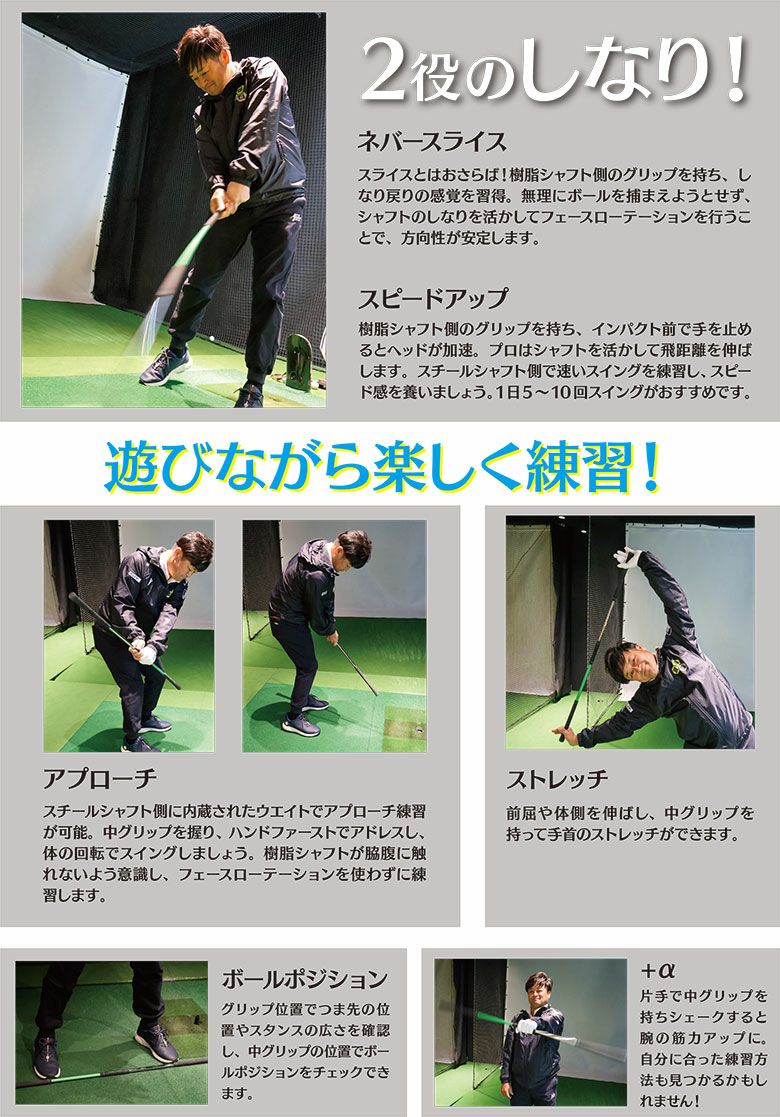 2役のしなり！

ネバースライス

スライスとはおさらば！樹脂シャフト側のグリップを持ち、しなり戻りの感覚を習得。無理にボールを捕まえようとせず、シャフトのしなりを活かしてフェースローテーションを行うことで、方向性が安定します。

スピードアップ

樹脂シャフト側のグリップを持ち、インパクト前で手を止めるとヘッドが加速。プロはシャフトを活かして飛距離を伸ばします。スチールシャフト側で速いスイングを練習し、スピード感を養いましょう。1日5～10回スイングがおすすめです。

遊びながら楽しく練習！

アプローチ

スチールシャフト側に内蔵されたウエイトでアプローチ練習が可能。中グリップを握り、ハンドファーストでアドレスし、体の回転でスイングしましょう。樹脂シャフトが脇腹に触れないよう意識し、フェースローテーションを使わずに練習します。

ストレッチ

前屈や体側を伸ばし、中グリップを持って手首のストレッチができます。

ボールポジション

グリップ位置でつま先の位置やスタンスの広さを確認し、中グリップの位置でボールポジションをチェックできます。

+α

片手で中グリップを持ちシェークすると腕の筋力アップに。自分に合った練習方法も見つかるかもしれません！