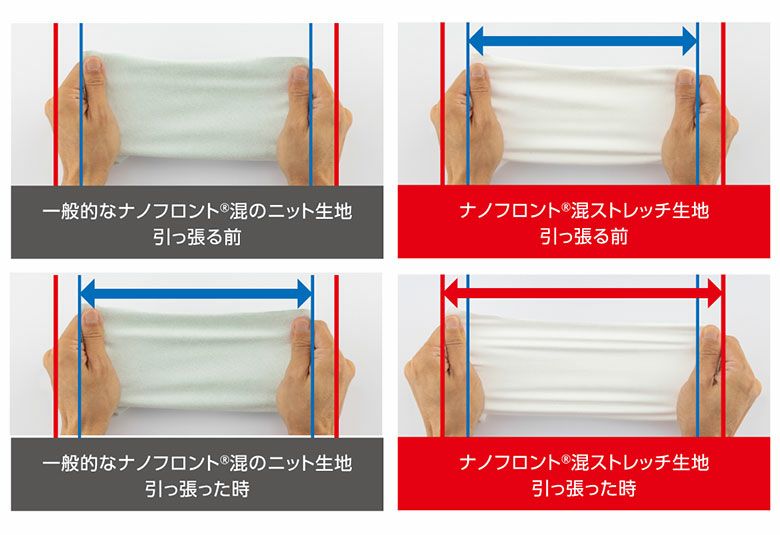 一般的なナノフロント®混のニット生地
引っ張る前

ナノフロント®混ストレッチ生地
引っ張る前

一般的なナノフロント®混のニット生地
引っ張った時

ナノフロント®混ストレッチ生地
引っ張った時