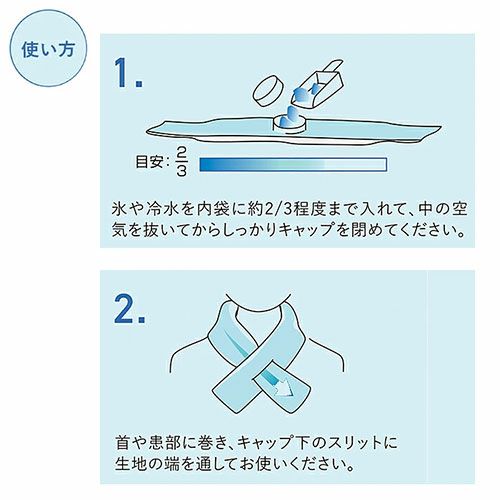 使い方

1.

目安: $\frac{2}{3}$

氷や冷水を内袋に約2/3程度まで入れて、中の空気を抜いてからしっかりキャップを閉めてください。

2.

首や患部に巻き、キャップ下のスリットに生地の端を通してお使いください。