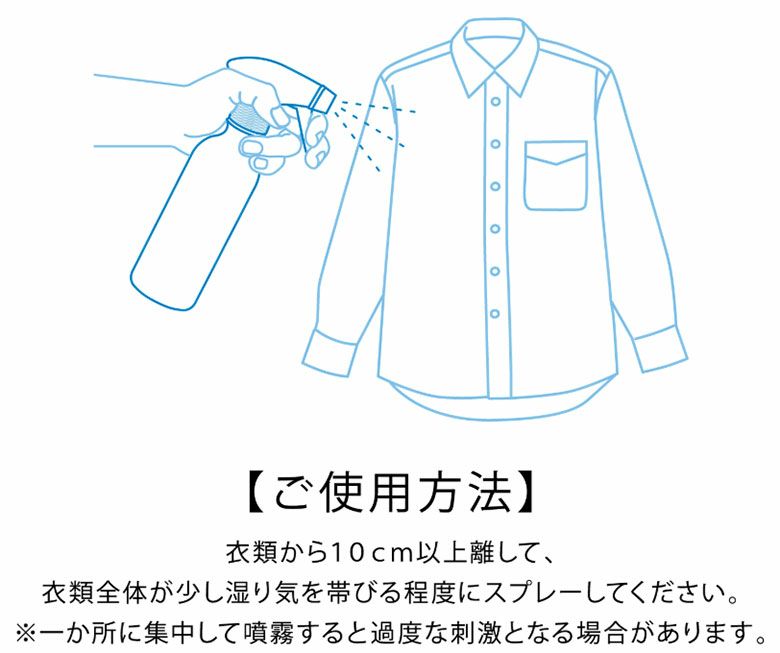 【ご使用方法】

衣類から10cm以上離して、
衣類全体が少し湿り気を帯びる程度にスプレーしてください。
※一か所に集中して噴霧すると過度な刺激となる場合があります。