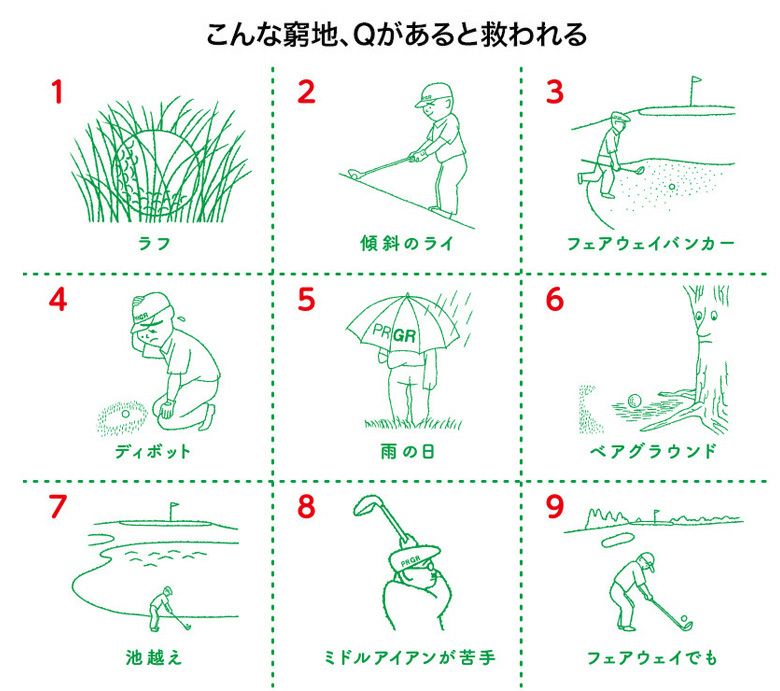 こんな窮地、Qがあると救われる

1
ラフ

2
傾斜のライ

3
フェアウェイバンカー

4
PRGR
ディボット

5
PRGR
雨の日

6
ベアグラウンド

7
池越え

8
PRGR
ミドルアイアンが苦手

9
フェアウェイでも