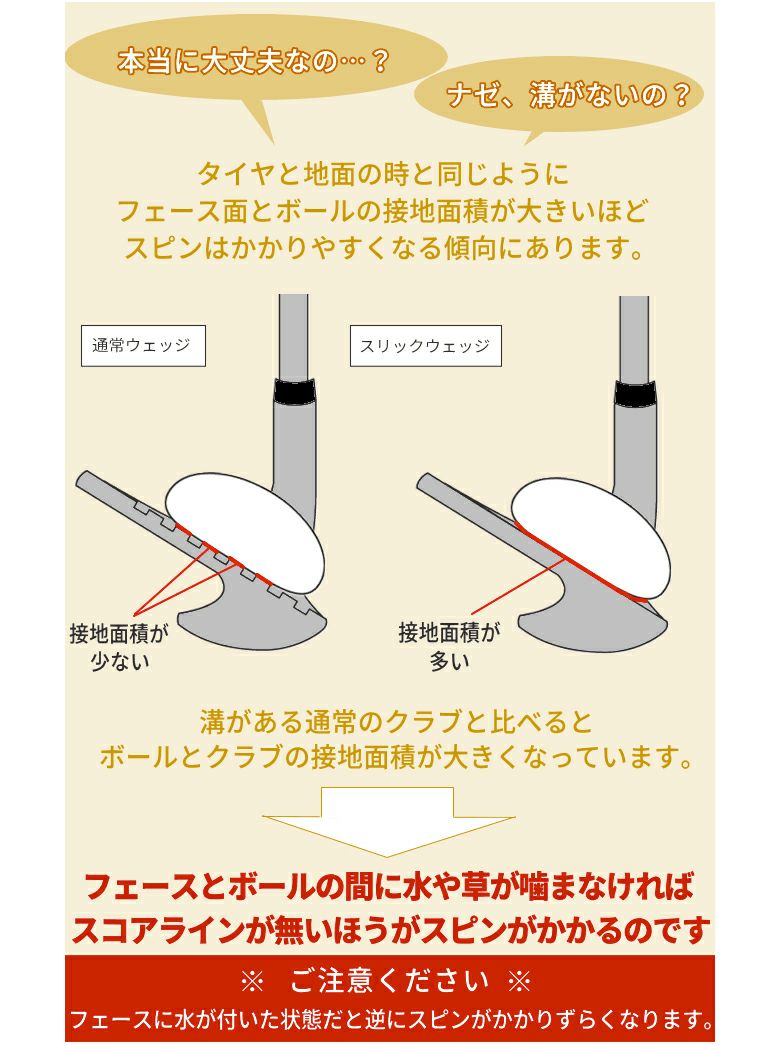 本当に大丈夫なの…？

ナゼ、溝がないの？

タイヤと地面の時と同じように
フェース面とボールの接地面積が大きいほど
スピンはかかりやすくなる傾向にあります。

通常ウェッジ

スリックウェッジ

接地面積が
少ない

接地面積が
多い

溝がある通常のクラブと比べると
ボールとクラブの接地面積が大きくなっています。

フェースとボールの間に水や草が噛まなければ
スコアラインが無いほうがスピンがかかるのです

※ ご注意ください ※
フェースに水が付いた状態だと逆にスピンがかかりずらくなります。