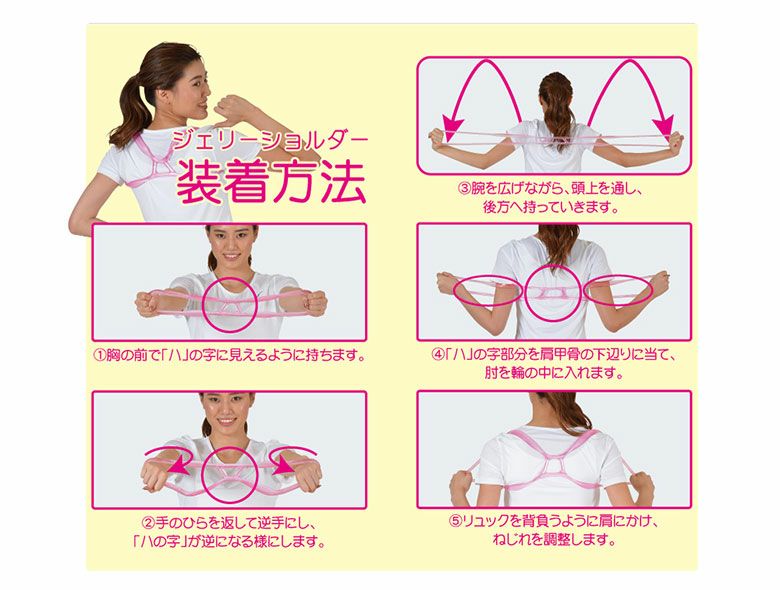 ジェリーショルダー
装着方法

①胸の前で「ハ」の字に見えるように持ちます。

②手のひらを返して逆手にし、「ハの字」が逆になる様にします。

③腕を広げながら、頭上を通し、後方へ持っていきます。

④「ハ」の字部分を肩甲骨の下辺りに当て、肘を輪の中に入れます。

⑤リュックを背負うように肩にかけ、ねじれを調整します。